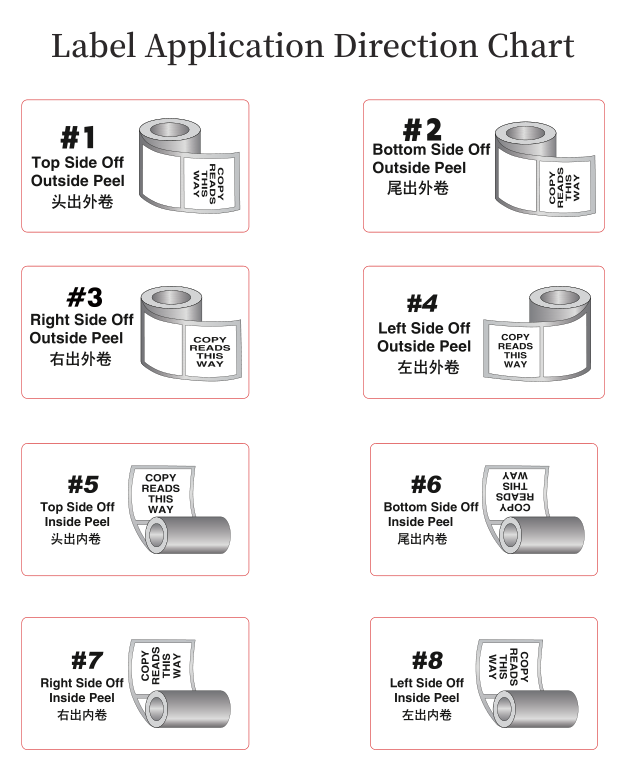 Label Application Direction Chart

#1
Top Side Off
Outside Peel
头出外卷

COPY READS THIS WAY

#2
Bottom Side Off
Outside Peel
尾出外卷

COPY READS THIS WAY

#3
Right Side Off
Outside Peel
右出外卷

COPY READS THIS WAY

#4
Left Side Off
Outside Peel
左出外卷

COPY READS THIS WAY

#5
Top Side Off
Inside Peel
头出内卷

COPY READS THIS WAY

#6
Bottom Side Off
Inside Peel
尾出内卷

COPY READS THIS WAY

#7
Right Side Off
Inside Peel
右出内卷

COPY READS THIS WAY

#8
Left Side Off
Inside Peel
左出内卷

COPY READS THIS WAY